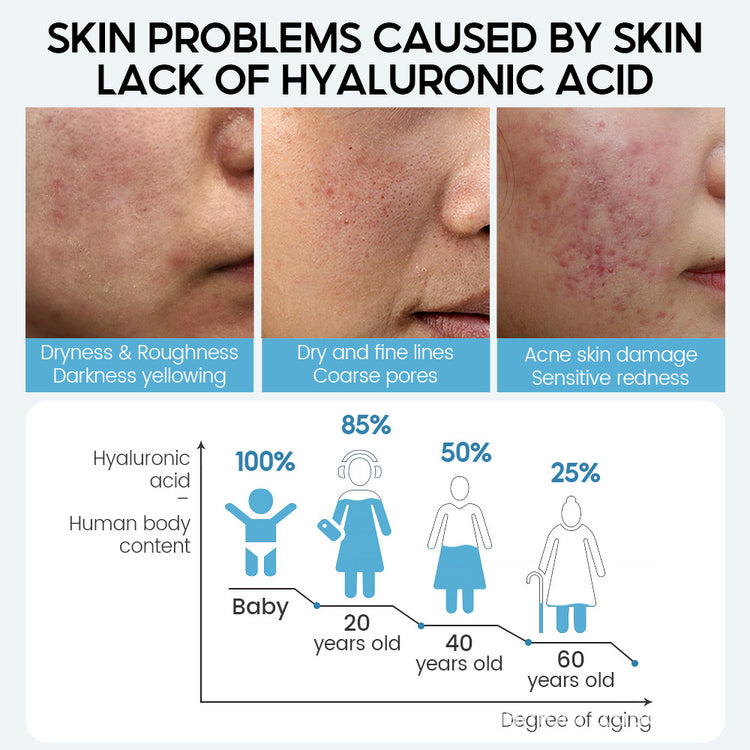 SKIN PROBLEMS CAUSED BY SKIN LACK OF HYALURONIC ACID

Dryness & Roughness
Darkness yellowing

Dry and fine lines
Coarse pores

Acne skin damage
Sensitive redness

Hyaluronic acid
–
Human body content

100%

85%

50%

25%

Baby

20
years old

40
years old

60
years old

Degree of aging